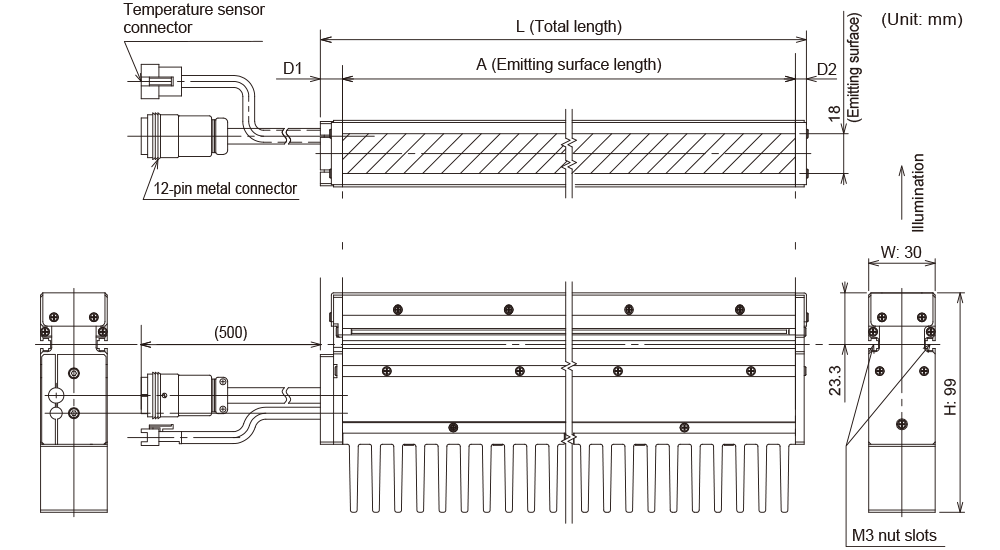 Temperature sensor connector

L (Total length)

(Unit: mm)

D1

A (Emitting surface length)

D2

18

(Emitting surface)

12-pin metal connector

Illumination

W: 30

(500)

23.3

H: 99

M3 nut slots